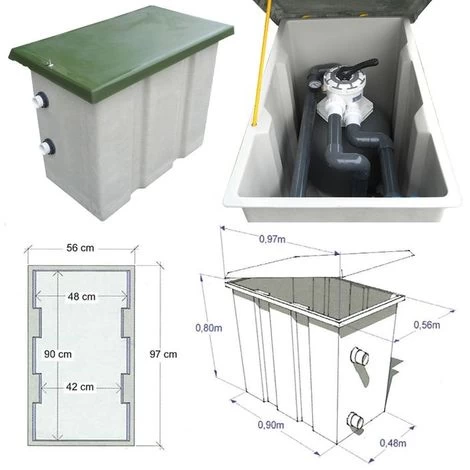 56 cm
48 cm
90 cm
97 cm
42 cm

0,97m
0,80m
0,56m
0,90m
0,48m