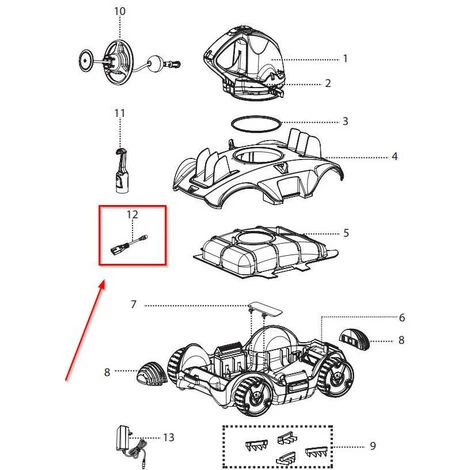 10
1
2
11
3
4
12
5
7
6
8
8
13
9