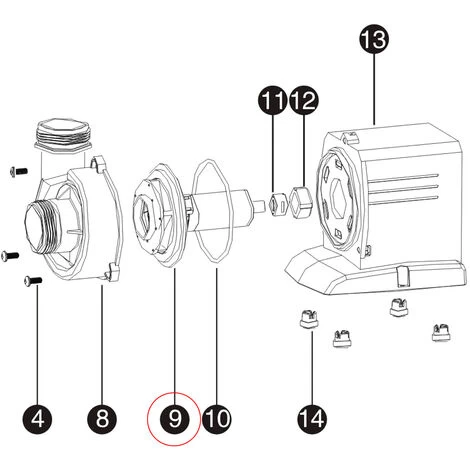 13
11
12
4
8
9
10
14