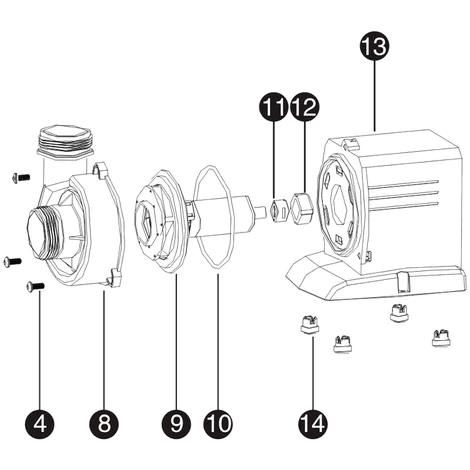 13
11
12
4
8
9
10
14