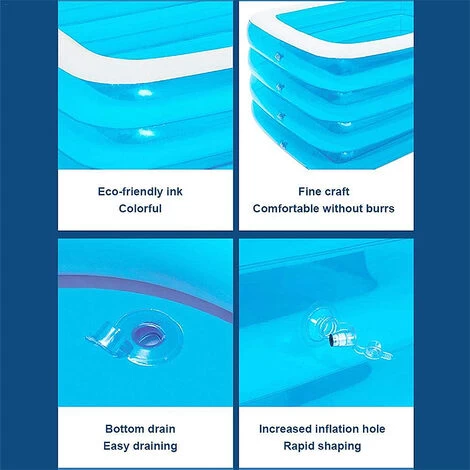 Eco-friendly ink
Colorful

Fine craft
Comfortable without burrs

Bottom drain
Easy draining

Increased inflation hole
Rapid shaping