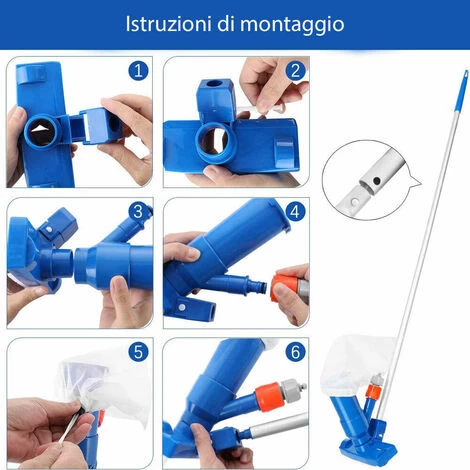 Istruzioni di montaggio

1

2

3

4

5

6