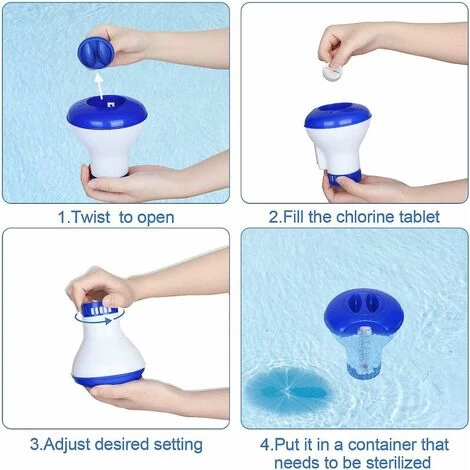 1.Twist  to open

2.Fill the chlorine tablet

3.Adjust desired setting

4.Put it in a container that needs to be sterilized