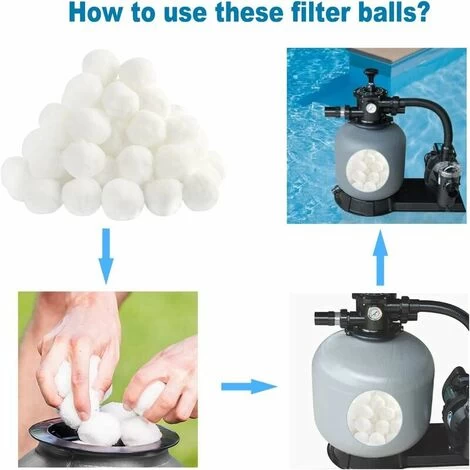 How to use these filter balls?