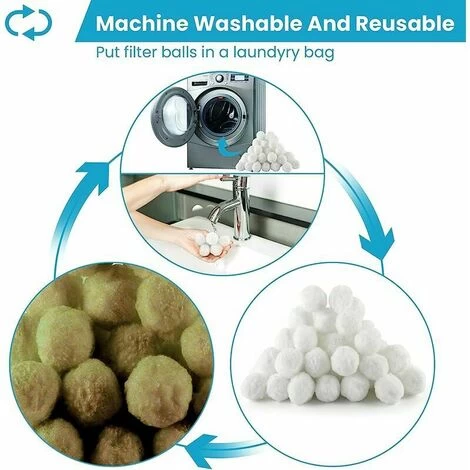 Machine Washable And Reusable

Put filter balls in a laundyry bag